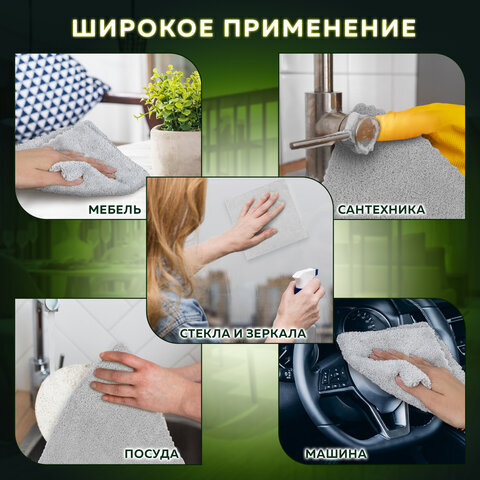 ШИРОКОЕ ПРИМЕНЕНИЕ

МЕБЕЛЬ

САНТЕХНИКА

СТЕКЛА И ЗЕРКАЛА

ПОСУДА

МАШИНА