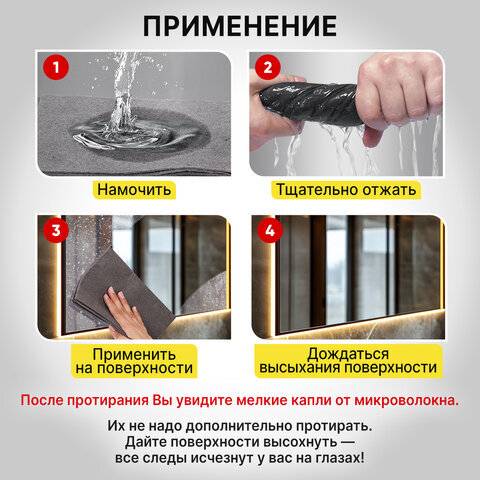 ПРИМЕНЕНИЕ

1

Намочить

2

Тщательно отжать

3

Применить на поверхности

4

Дождаться высыхания поверхности

После протирания Вы увидите мелкие капли от микроволокна.

Их не надо дополнительно протирать. Дайте поверхности высохнуть — все следы исчезнут у вас на глазах!