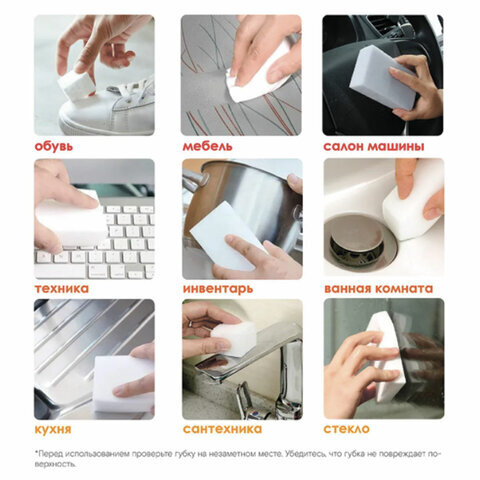 обувь

мебель

салон машины

техника

инвентарь

ванная комната

кухня

сантехника

стекло

*Перед использованием проверьте губку на незаметном месте. Убедитесь, что губка не повреждает поверхность.