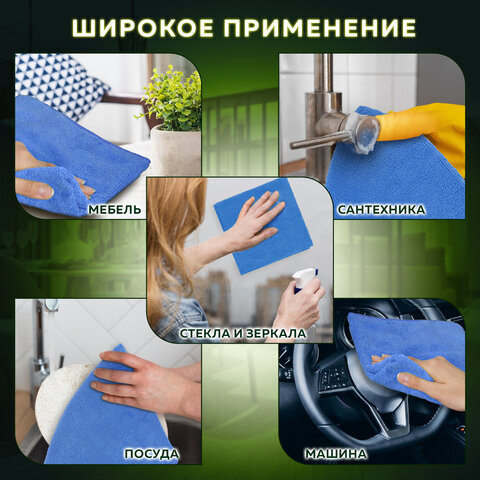 ШИРОКОЕ ПРИМЕНЕНИЕ

МЕБЕЛЬ

САНТЕХНИКА

СТЕКЛА И ЗЕРКАЛА

ПОСУДА

МАШИНА