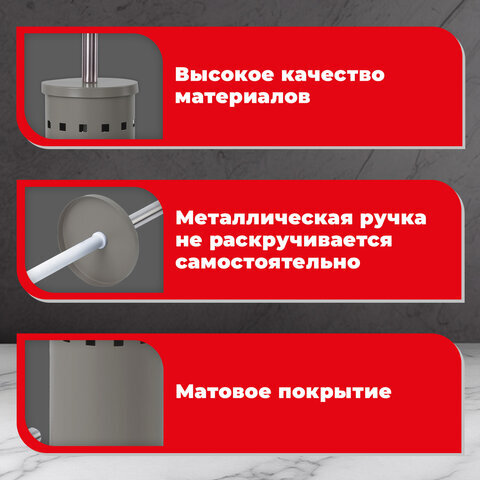 Высокое качество материалов

Металлическая ручка не раскручивается самостоятельно

Матовое покрытие