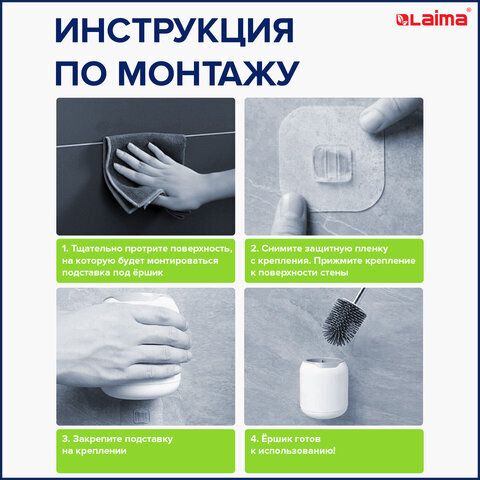 ИНСТРУКЦИЯ ПО МОНТАЖУ

Laima®

1. Тщательно протрите поверхность, на которую будет монтироваться подставка под ёршик

2. Снимите защитную пленку с крепления. Прижмите крепление к поверхности стены

3. Закрепите подставку на креплении

4. Ёршик готов к использованию!