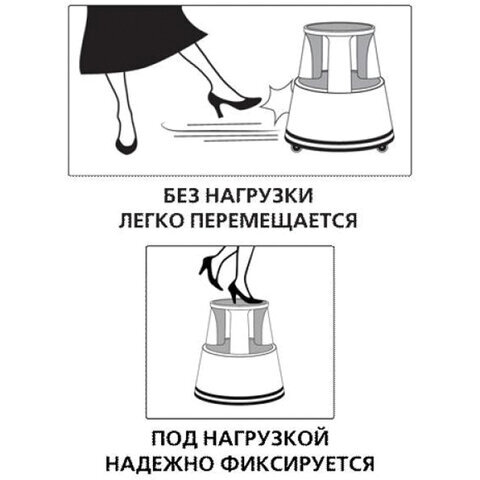 БЕЗ НАГРУЗКИ
ЛЕГКО ПЕРЕМЕЩАЕТСЯ

ПОД НАГРУЗКОЙ
НАДЕЖНО ФИКСИРУЕТСЯ