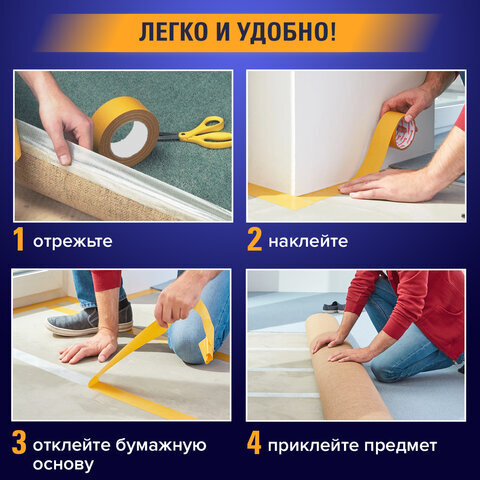 ЛЕГКО И УДОБНО!

1 отрежьте

2 наклейте

3 отклейте бумажную основу

4 приклейте предмет