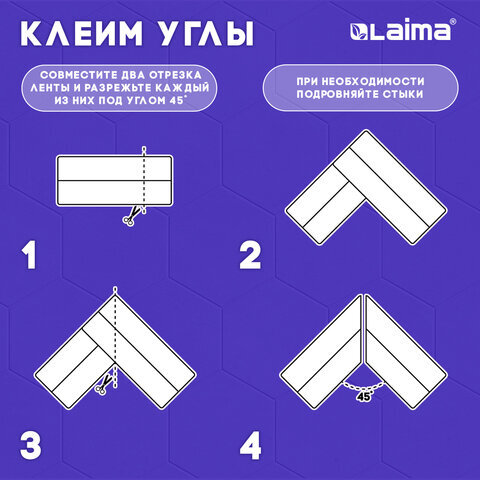 КЛЕИМ УГЛЫ

Laima®

СОВМЕСТИТЕ ДВА ОТРЕЗКА ЛЕНТЫ И РАЗРЕЖЬТЕ КАЖДЫЙ ИЗ НИХ ПОД УГЛОМ 45°

ПРИ НЕОБХОДИМОСТИ ПОДРОВНЯЙТЕ СТЫКИ

1

2

3

4

45°