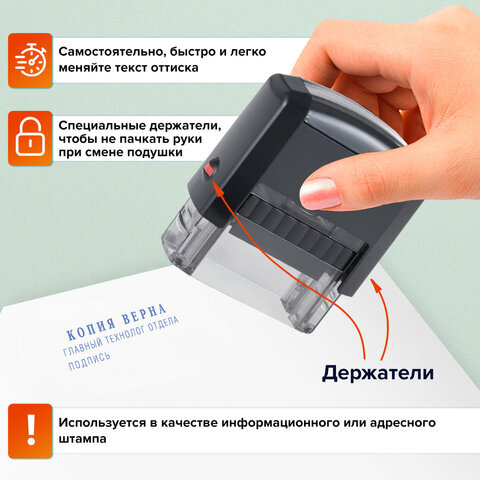 Самостоятельно, быстро и легко меняйте текст оттиска

Специальные держатели, чтобы не пачкать руки при смене подушки

КОПИЯ ВЕРНА
ГЛАВНЫЙ ТЕХНОЛОГ ОТДЕЛА
ПОДПИСЬ

Держатели

Используется в качестве информационного или адресного штампа