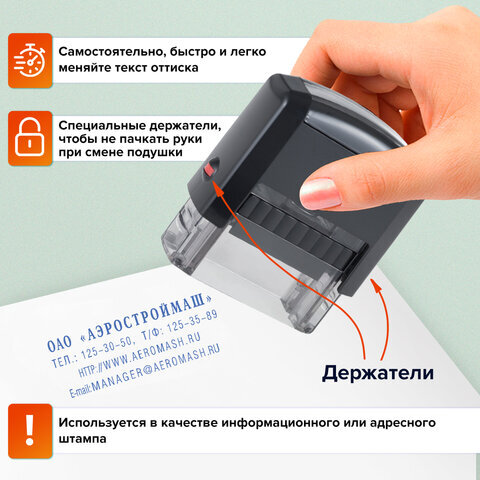 Самостоятельно, быстро и легко меняйте текст оттиска

Специальные держатели, чтобы не пачкать руки при смене подушки

ОАО «АЭРОСТРОЙМАШ»
ТЕЛ.: 125-30-50, Т/Ф: 125-35-89
HTTP://WWW.AEROMASH.RU
E-mail:MANAGER@AEROMASH.RU

Держатели

Используется в качестве информационного или адресного штампа