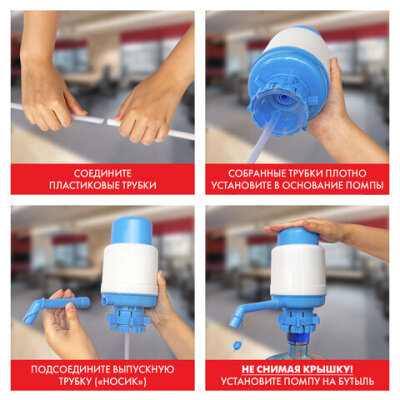 СОЕДИНИТЕ ПЛАСТИКОВЫЕ ТРУБКИ

СОБРАННЫЕ ТРУБКИ ПЛОТНО УСТАНОВИТЕ В ОСНОВАНИЕ ПОМПЫ

ПОДСОЕДИНИТЕ ВЫПУСКНУЮ ТРУБКУ («НОСИК»)

НЕ СНИМАЯ КРЫШКУ! УСТАНОВИТЕ ПОМПУ НА БУТЫЛЬ