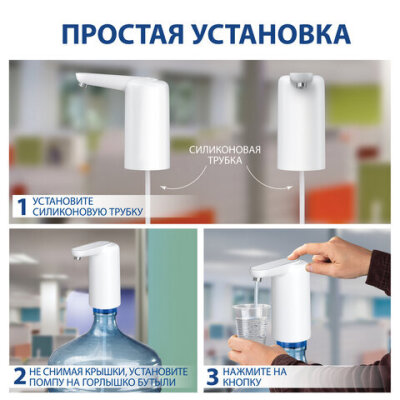 ПРОСТАЯ УСТАНОВКА

СИЛИКОНОВАЯ ТРУБКА

1 УСТАНОВИТЕ СИЛИКОНОВУЮ ТРУБКУ

2 НЕ СНИМАЯ КРЫШКИ, УСТАНОВИТЕ ПОМПУ НА ГОРЛЫШКО БУТЫЛИ

3 НАЖМИТЕ НА КНОПКУ