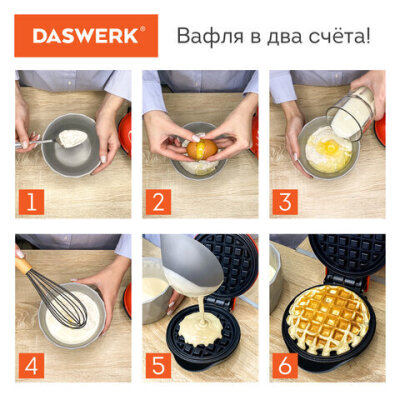 DASWERK®

Вафля в два счёта!

1

2

3

4

5

6