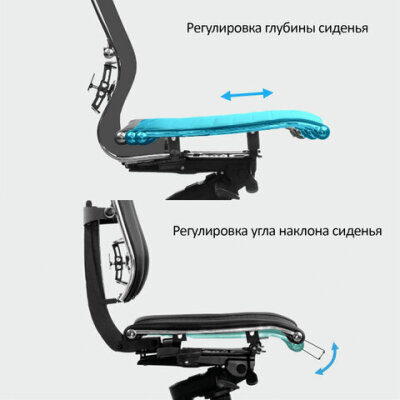 Регулировка глубины сиденья

Регулировка угла наклона сиденья