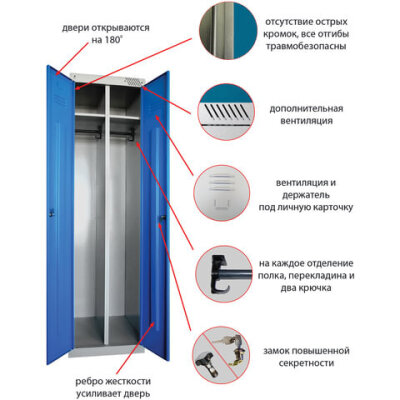 двери открываются на 180°

отсутствие острых кромок, все отгибы травмобезопасны

дополнительная вентиляция

вентиляция и держатель под личную карточку

на каждое отделение полка, перекладина и два крючка

замок повышенной секретности

ребро жесткости усиливает дверь