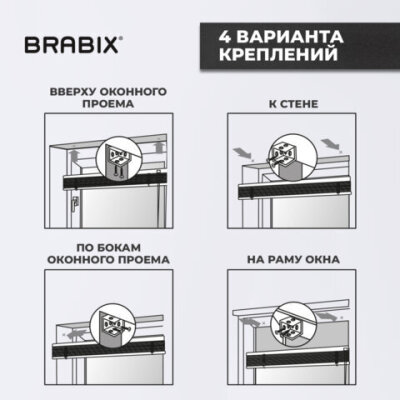 BRABIX®

4 ВАРИАНТА КРЕПЛЕНИЙ

ВВЕРХУ ОКОННОГО ПРОЕМА

К СТЕНЕ

ПО БОКАМ ОКОННОГО ПРОЕМА

НА РАМУ ОКНА