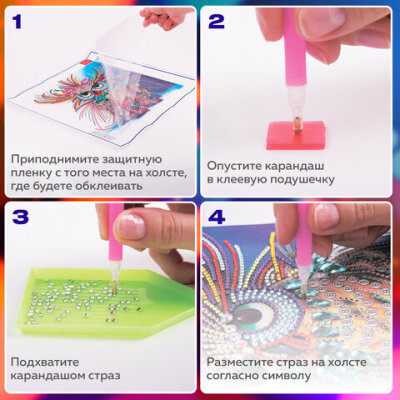 1

Приподнимите защитную пленку с того места на холсте, где будете обклеивать

2

Опустите карандаш в клеевую подушечку

3

Подхватите карандашом страз

4

Разместите страз на холсте согласно символу