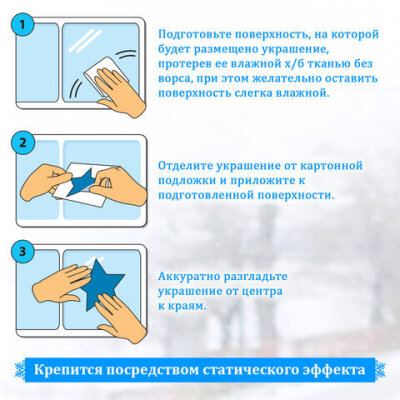 1

Подготовьте поверхность, на которой будет размещено украшение, протерев ее влажной х/б тканью без ворса, при этом желательно оставить поверхность слегка влажной.

2

Отделите украшение от картонной подложки и приложите к подготовленной поверхности.

3

Аккуратно разгладьте украшение от центра к краям.

Крепится посредством статического эффекта