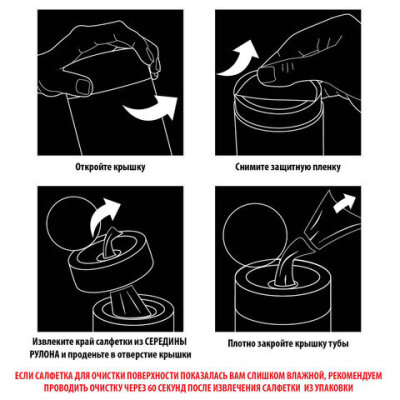 Откройте крышку

Снимите защитную пленку

Извлеките край салфетки из СЕРЕДИНЫ РУЛОНА и проденьте в отверстие крышки

Плотно закройте крышку тубы

ЕСЛИ САЛФЕТКА ДЛЯ ОЧИСТКИ ПОВЕРХНОСТИ ПОКАЗАЛАСЬ ВАМ СЛИШКОМ ВЛАЖНОЙ, РЕКОМЕНДУЕМ ПРОВОДИТЬ ОЧИСТКУ ЧЕРЕЗ 60 СЕКУНД ПОСЛЕ ИЗВЛЕЧЕНИЯ САЛФЕТКИ ИЗ УПАКОВКИ