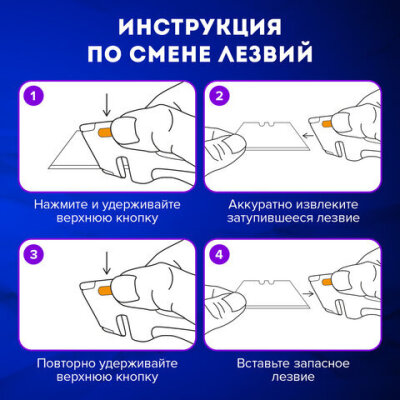 ИНСТРУКЦИЯ
ПО СМЕНЕ ЛЕЗВИЙ

1

Нажмите и удерживайте верхнюю кнопку

2

Аккуратно извлеките затупившееся лезвие

3

Повторно удерживайте верхнюю кнопку

4

Вставьте запасное лезвие