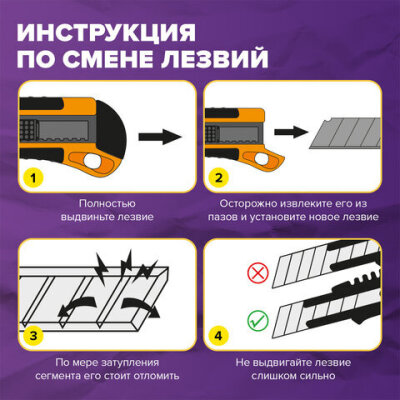 ИНСТРУКЦИЯ
ПО СМЕНЕ ЛЕЗВИЙ

1

Полностью выдвиньте лезвие

2

Осторожно извлеките его из пазов и установите новое лезвие

3

По мере затупления сегмента его стоит отломить

4

Не выдвигайте лезвие слишком сильно