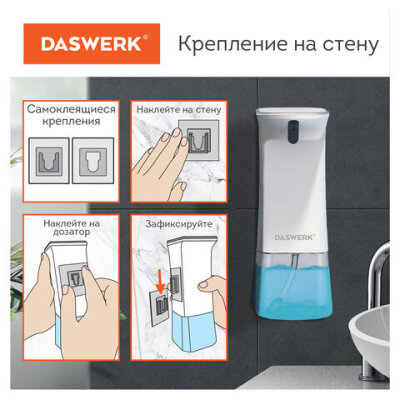 DASWERK®

Крепление на стену

Самоклеящиеся крепления

Наклейте на стену

Наклейте на дозатор

Зафиксируйте

DASWERK®