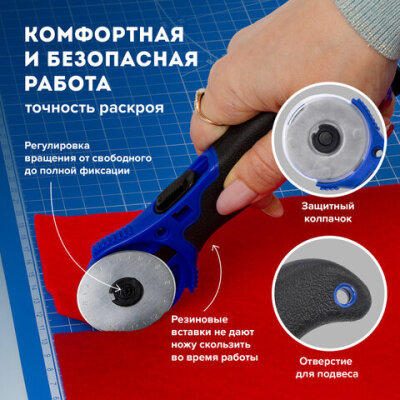 КОМФОРТНАЯ И БЕЗОПАСНАЯ РАБОТА

точность раскроя

Регулировка вращения от свободного до полной фиксации

Защитный колпачок

Резиновые вставки не дают ножу скользить во время работы

Отверстие для подвеса