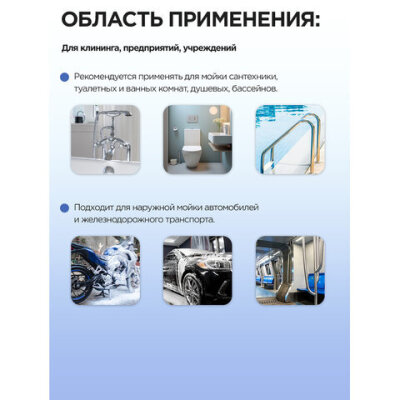 ОБЛАСТЬ ПРИМЕНЕНИЯ:

Для клининга, предприятий, учреждений

Рекомендуется применять для мойки сантехники, туалетных и ванных комнат, душевых, бассейнов.

Подходит для наружной мойки автомобилей и железнодорожного транспорта.