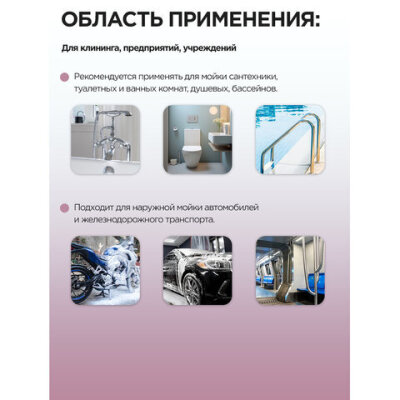 ОБЛАСТЬ ПРИМЕНЕНИЯ:

Для клининга, предприятий, учреждений

Рекомендуется применять для мойки сантехники, туалетных и ванных комнат, душевых, бассейнов.

Подходит для наружной мойки автомобилей и железнодорожного транспорта.