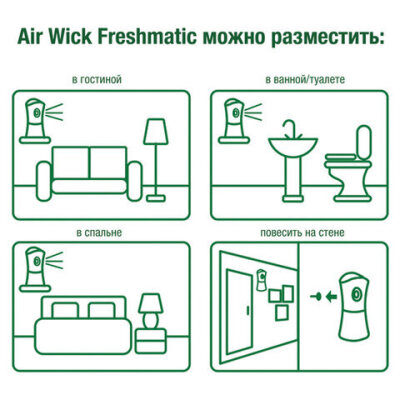 Air Wick Freshmatic можно разместить:

в гостиной

в ванной/туалете

в спальне

повесить на стене