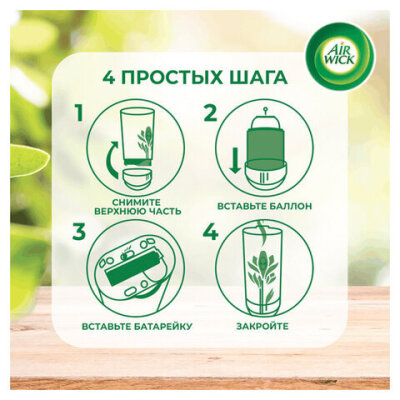 AIR WICK

4 ПРОСТЫХ ШАГА

1

СНИМИТЕ ВЕРХНЮЮ ЧАСТЬ

2

ВСТАВЬТЕ БАЛЛОН

3

ВСТАВЬТЕ БАТАРЕЙКУ

4

ЗАКРОЙТЕ