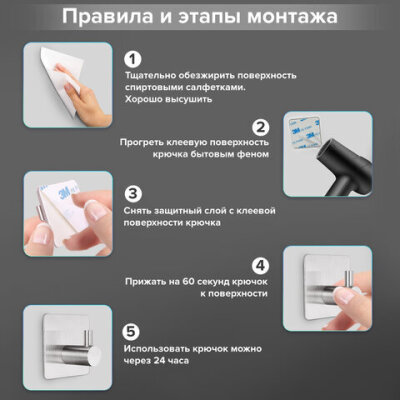 Правила и этапы монтажа

1
Тщательно обезжирить поверхность спиртовыми салфетками. Хорошо высушить

2
Прогреть клеевую поверхность крючка бытовым феном

3M
3M

3
Снять защитный слой с клеевой поверхности крючка

3M

4
Прижать на 60 секунд крючок к поверхности

5
Использовать крючок можно через 24 часа