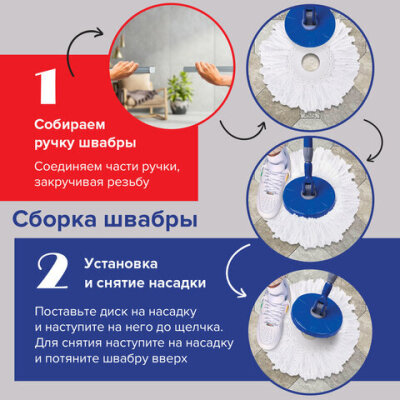 1

Собираем ручку швабры

Соединяем части ручки, закручивая резьбу

Сборка швабры

2

Установка и снятие насадки

Поставьте диск на насадку и наступите на него до щелчка. Для снятия наступите на насадку и потяните швабру вверх