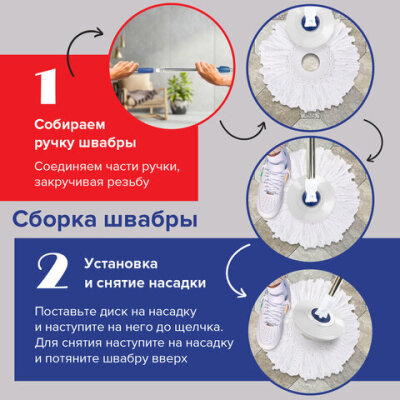 1

Собираем ручку швабры

Соединяем части ручки, закручивая резьбу

Сборка швабры

2

Установка и снятие насадки

Поставьте диск на насадку и наступите на него до щелчка. Для снятия наступите на насадку и потяните швабру вверх