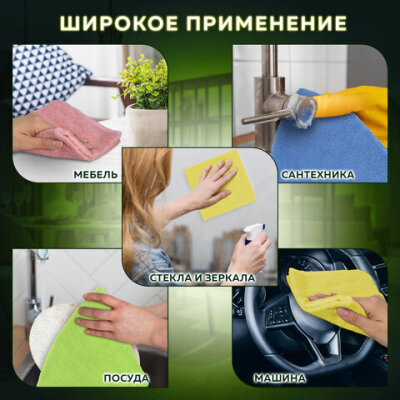 ШИРОКОЕ ПРИМЕНЕНИЕ

МЕБЕЛЬ

САНТЕХНИКА

СТЕКЛА И ЗЕРКАЛА

ПОСУДА

МАШИНА