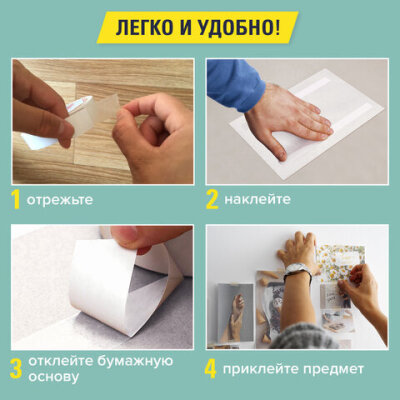 ЛЕГКО И УДОБНО!

1 отрежьте

2 наклейте

3 отклейте бумажную основу

4 приклейте предмет