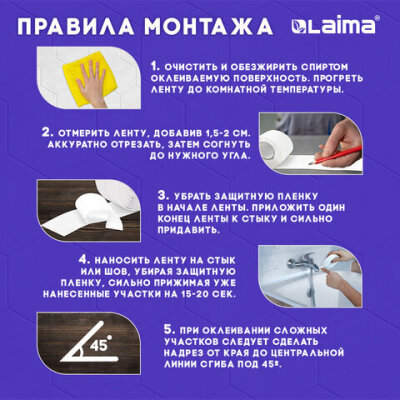 ПРАВИЛА МОНТАЖА

Laima®

1. ОЧИСТИТЬ И ОБЕЗЖИРИТЬ СПИРТОМ ОКЛЕИВАЕМУЮ ПОВЕРХНОСТЬ. ПРОГРЕТЬ ЛЕНТУ ДО КОМНАТНОЙ ТЕМПЕРАТУРЫ.

2. ОТМЕРИТЬ ЛЕНТУ, ДОБАВИВ 1,5-2 СМ. АККУРАТНО ОТРЕЗАТЬ, ЗАТЕМ СОГНУТЬ ДО НУЖНОГО УГЛА.

3. УБРАТЬ ЗАЩИТНУЮ ПЛЕНКУ В НАЧАЛЕ ЛЕНТЫ. ПРИЛОЖИТЬ ОДИН КОНЕЦ ЛЕНТЫ К СТЫКУ И СИЛЬНО ПРИДАВИТЬ.

4. НАНОСИТЬ ЛЕНТУ НА СТЫК ИЛИ ШОВ, УБИРАЯ ЗАЩИТНУЮ ПЛЕНКУ, СИЛЬНО ПРИЖИМАЯ УЖЕ НАНЕСЕННЫЕ УЧАСТКИ НА 15-20 СЕК.

45°

5. ПРИ ОКЛЕИВАНИИ СЛОЖНЫХ УЧАСТКОВ СЛЕДУЕТ СДЕЛАТЬ НАДРЕЗ ОТ КРАЯ ДО ЦЕНТРАЛЬНОЙ ЛИНИИ СГИБА ПОД 45º.