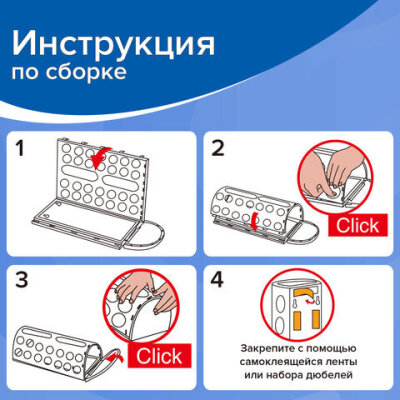 Инструкция
по сборке

1

2

Click

3

Click

4

Закрепите с помощью самоклеящейся ленты или набора дюбелей