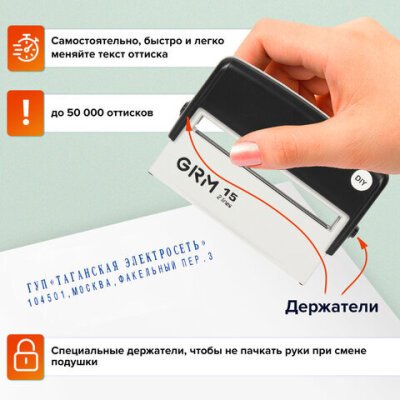 Самостоятельно, быстро и легко меняйте текст оттиска

до 50 000 оттисков

GRM 15 2 lines

DIY

ГУП «ТАГАНСКАЯ ЭЛЕКТРОСЕТЬ»
104501,МОСКВА,ФАКЕЛЬНЫЙ ПЕР.3

Держатели

Специальные держатели, чтобы не пачкать руки при смене подушки